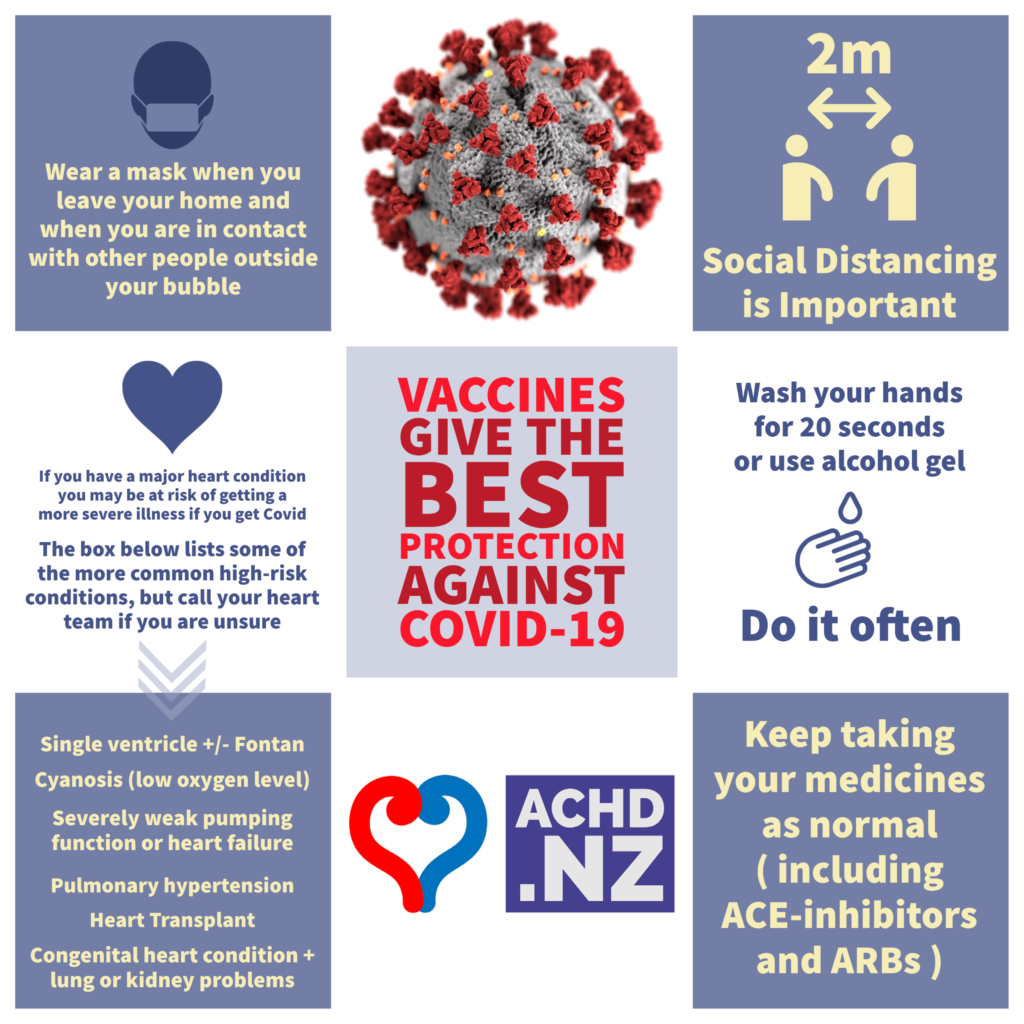 Wear a mask when you leave your home and when you are in contact with other people outside your bubble

2m

Social Distancing is Important

If you have a major heart condition you may be at risk of getting a more severe illness if you get Covid

The box below lists some of the more common high-risk conditions, but call your heart team if you are unsure

VACCINES GIVE THE BEST PROTECTION AGAINST COVID-19

Wash your hands for 20 seconds or use alcohol gel

Do it often

Single ventricle +/- Fontan
Cyanosis (low oxygen level)
Severely weak pumping function or heart failure
Pulmonary hypertension
Heart Transplant
Congenital heart condition + lung or kidney problems

ACHD .NZ

Keep taking your medicines as normal ( including ACE-inhibitors and ARBs )